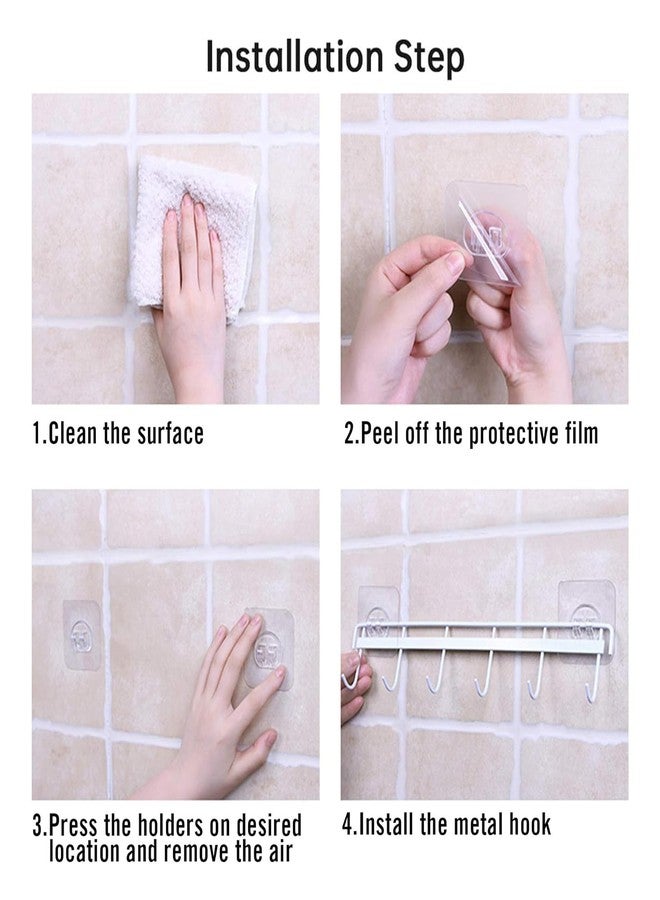 Installation Step

1.Clean the surface

2.Peel off the protective film

3.Press the holders on desired location and remove the air

4.Install the metal hook